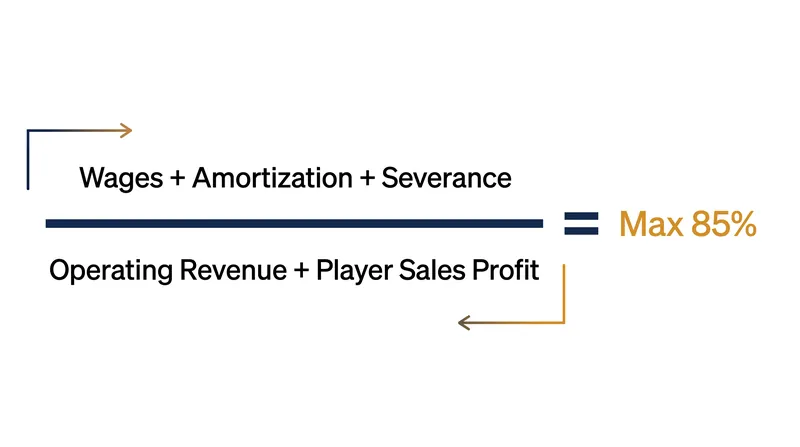 $\frac{\text{Wages + Amortization + Severance}}{\text{Operating Revenue + Player Sales Profit}} = \text{Max 85\%}$