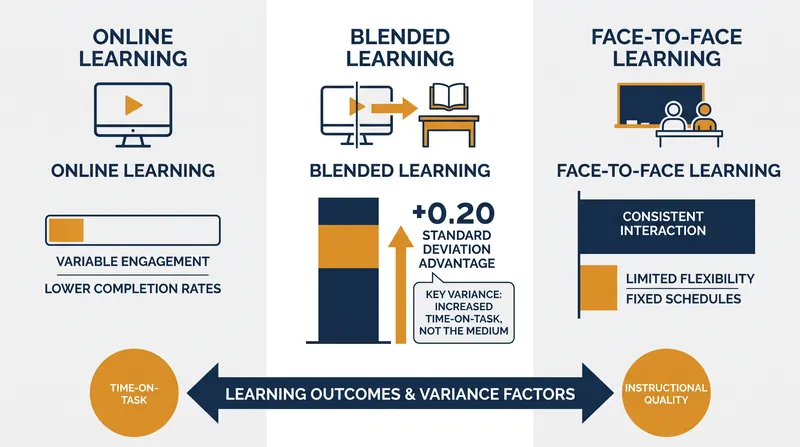 ONLINE LEARNING

ONLINE LEARNING

VARIABLE ENGAGEMENT

LOWER COMPLETION RATES

BLENDED LEARNING

BLENDED LEARNING

+0.20 STANDARD DEVIATION ADVANTAGE

KEY VARIANCE: INCREASED TIME-ON-TASK, NOT THE MEDIUM

FACE-TO-FACE LEARNING

FACE-TO-FACE LEARNING

CONSISTENT INTERACTION

LIMITED FLEXIBILITY

FIXED SCHEDULES

TIME-ON-TASK

LEARNING OUTCOMES & VARIANCE FACTORS

INSTRUCTIONAL QUALITY