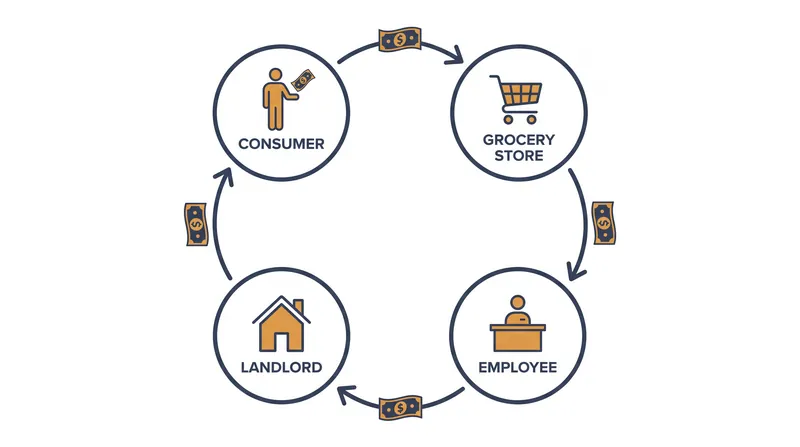 CONSUMER

GROCERY STORE

EMPLOYEE

LANDLORD