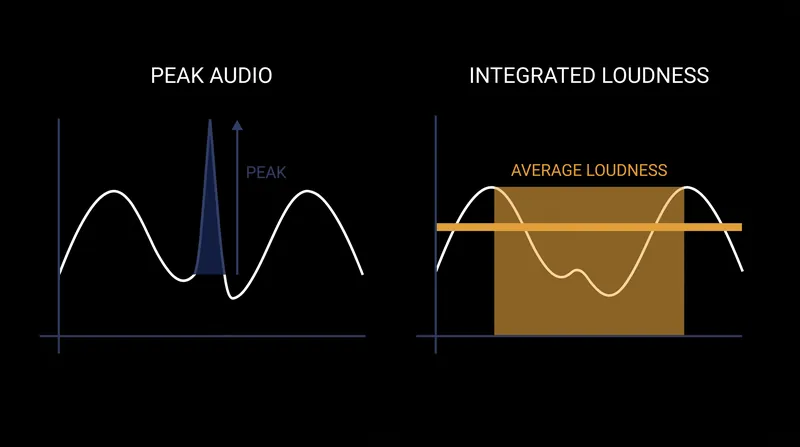 PEAK AUDIO

PEAK

INTEGRATED LOUDNESS

AVERAGE LOUDNESS