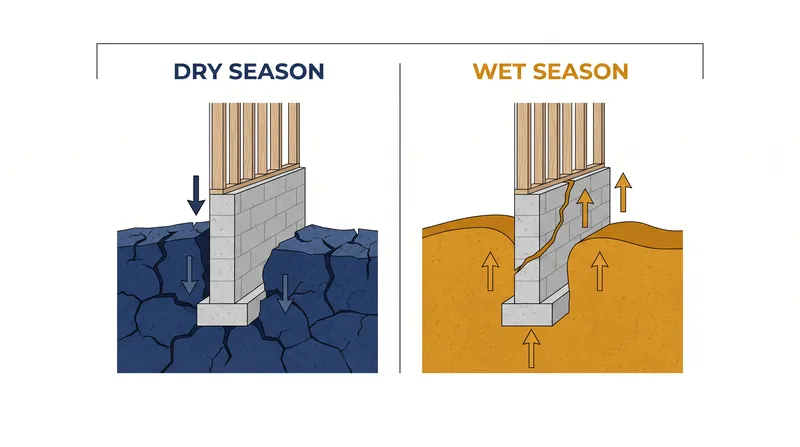 DRY SEASON

WET SEASON