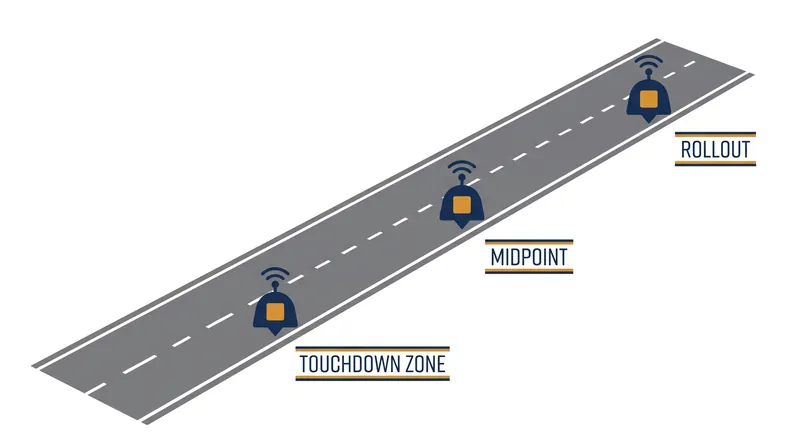 ROLLOUT

MIDPOINT

TOUCHDOWN ZONE