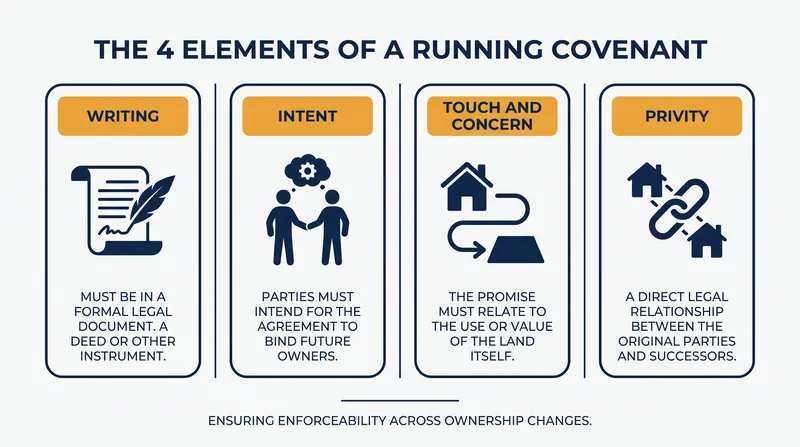 THE 4 ELEMENTS OF A RUNNING COVENANT

WRITING

MUST BE IN A FORMAL LEGAL DOCUMENT. A DEED OR OTHER INSTRUMENT.

INTENT

PARTIES MUST INTEND FOR THE AGREEMENT TO BIND FUTURE OWNERS.

TOUCH AND CONCERN

THE PROMISE MUST RELATE TO THE USE OR VALUE OF THE LAND ITSELF.

PRIVITY

A DIRECT LEGAL RELATIONSHIP BETWEEN THE ORIGINAL PARTIES AND SUCCESSORS.

ENSURING ENFORCEABILITY ACROSS OWNERSHIP CHANGES.