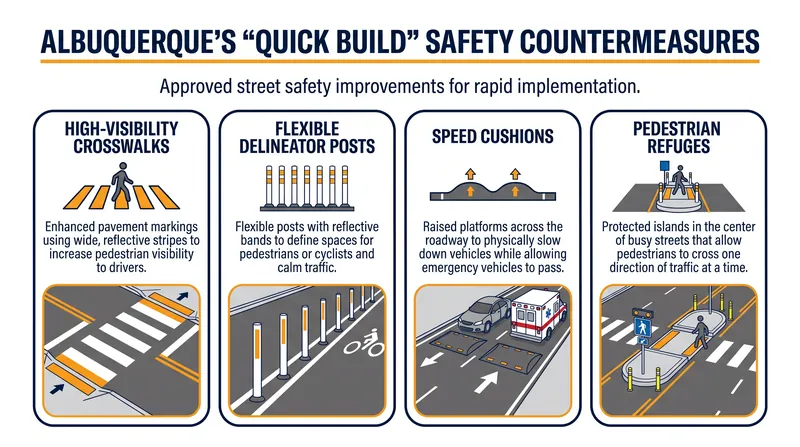 ALBUQUERQUE'S "QUICK BUILD" SAFETY COUNTERMEASURES

Approved street safety improvements for rapid implementation.

HIGH-VISIBILITY CROSSWALKS

Enhanced pavement markings using wide, reflective stripes to increase pedestrian visibility to drivers.

FLEXIBLE DELINEATOR POSTS

Flexible posts with reflective bands to define spaces for pedestrians or cyclists and calm traffic.

SPEED CUSHIONS

Raised platforms across the roadway to physically slow down vehicles while allowing emergency vehicles to pass.

PEDESTRIAN REFUGES

Protected islands in the center of busy streets that allow pedestrians to cross one direction of traffic at a time.