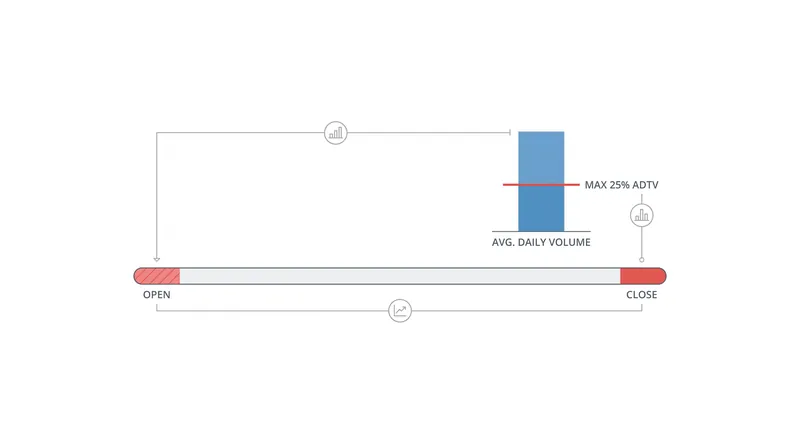 MAX 25% ADTV

AVG. DAILY VOLUME

OPEN

CLOSE