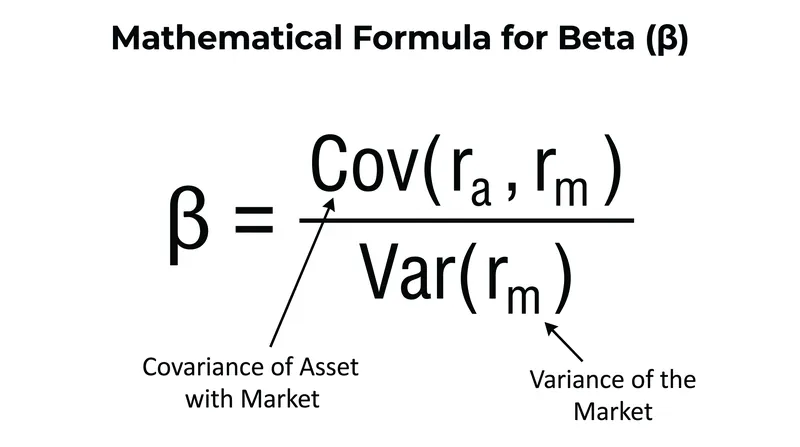 Mathematical Formula for Beta (β)

$\beta = \frac{Cov(r_a, r_m)}{Var(r_m)}$

Covariance of Asset with Market

Variance of the Market