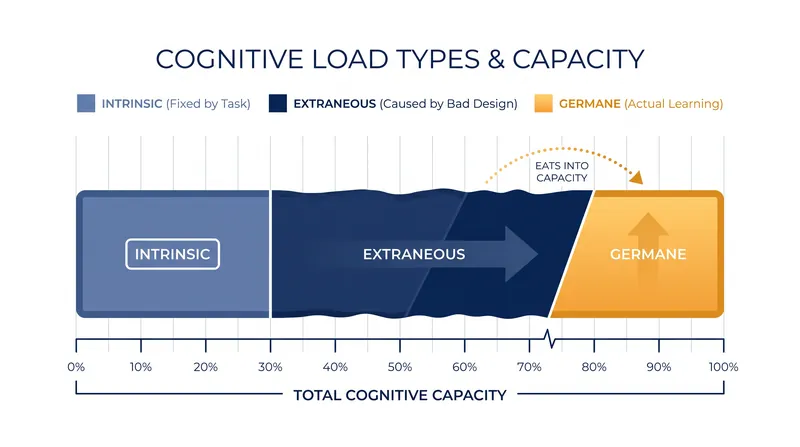 COGNITIVE LOAD TYPES & CAPACITY

INTRINSIC (Fixed by Task) EXTRANEOUS (Caused by Bad Design) GERMANE (Actual Learning)

EATS INTO CAPACITY

INTRINSIC

EXTRANEOUS

GERMANE

0% 10% 20% 30% 40% 50% 60% 70% 80% 90% 100%

TOTAL COGNITIVE CAPACITY