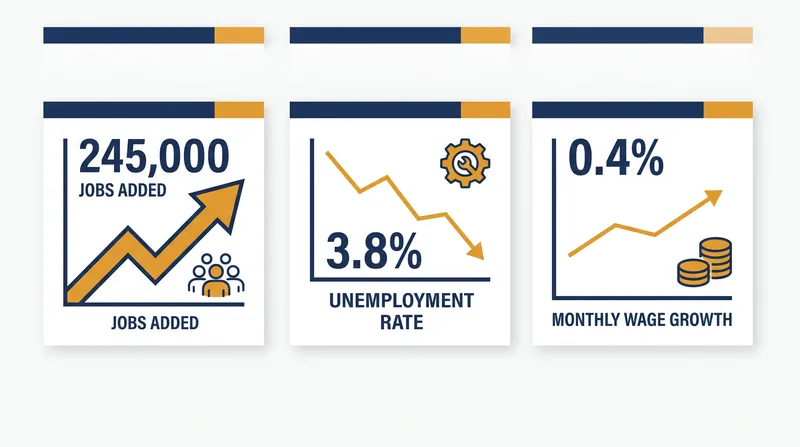 245,000
JOBS ADDED

JOBS ADDED

3.8%

UNEMPLOYMENT RATE

0.4%

MONTHLY WAGE GROWTH