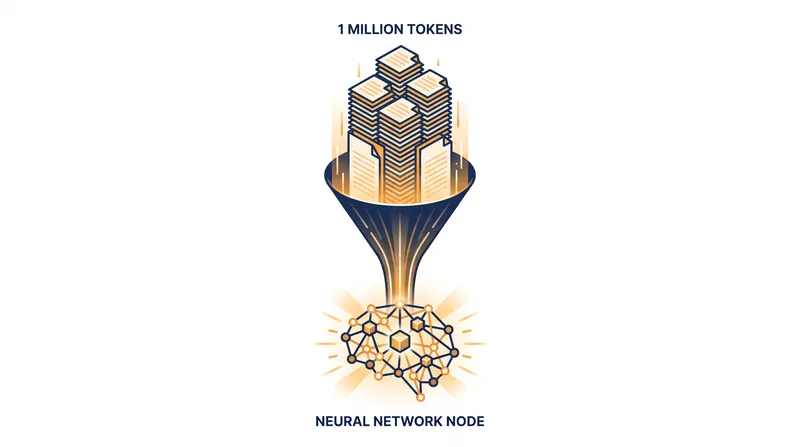 1 MILLION TOKENS

NEURAL NETWORK NODE