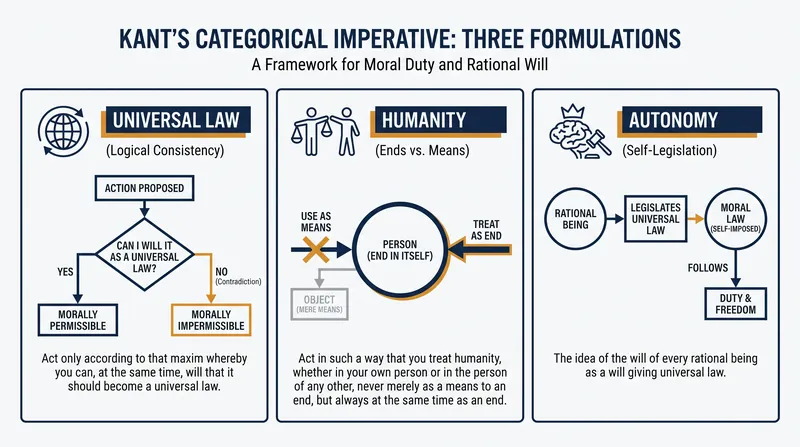 KANT'S CATEGORICAL IMPERATIVE: THREE FORMULATIONS
A Framework for Moral Duty and Rational Will

UNIVERSAL LAW
(Logical Consistency)

ACTION PROPOSED
CAN I WILL IT AS A UNIVERSAL LAW?
YES
NO (Contradiction)
MORALLY PERMISSIBLE
MORALLY IMPERMISSIBLE

Act only according to that maxim whereby you can, at the same time, will that it should become a universal law.

HUMANITY
(Ends vs. Means)

USE AS MEANS
PERSON (END IN ITSELF)
TREAT AS END
OBJECT (MERE MEANS)

Act in such a way that you treat humanity, whether in your own person or in the person of any other, never merely as a means to an end, but always at the same time as an end.

AUTONOMY
(Self-Legislation)

RATIONAL BEING
LEGISLATES UNIVERSAL LAW
MORAL LAW (SELF-IMPOSED)
FOLLOWS
DUTY & FREEDOM

The idea of the will of every rational being as a will giving universal law.