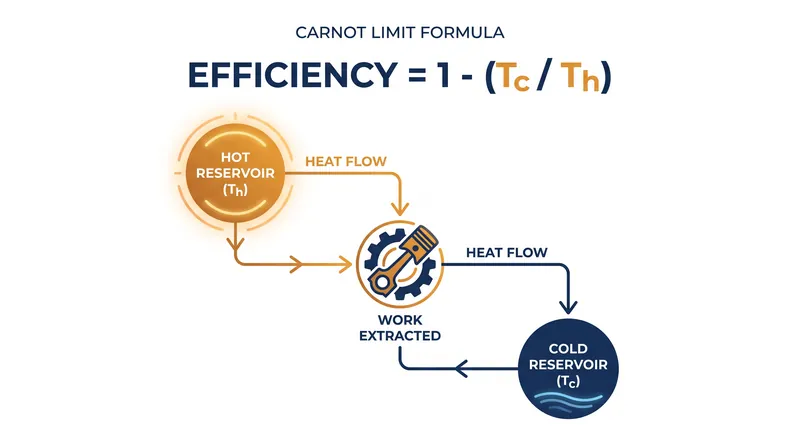 CARNOT LIMIT FORMULA

EFFICIENCY = 1 - ($T_c$ / $T_h$)

HOT RESERVOIR ($T_h$)

HEAT FLOW

HEAT FLOW

WORK EXTRACTED

COLD RESERVOIR ($T_c$)