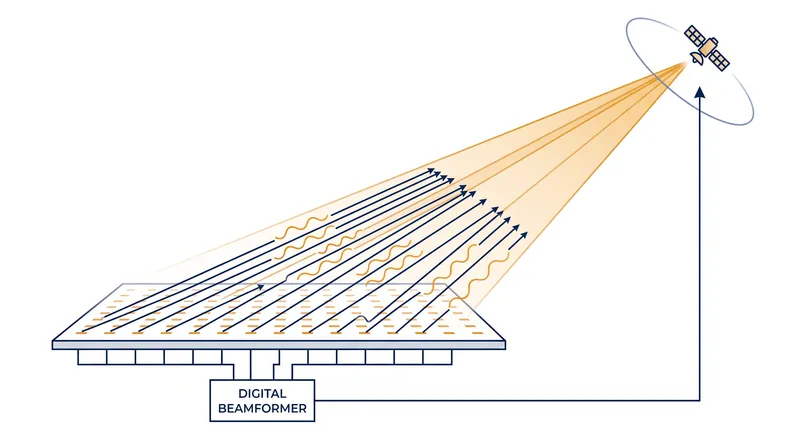 DIGITAL BEAMFORMER