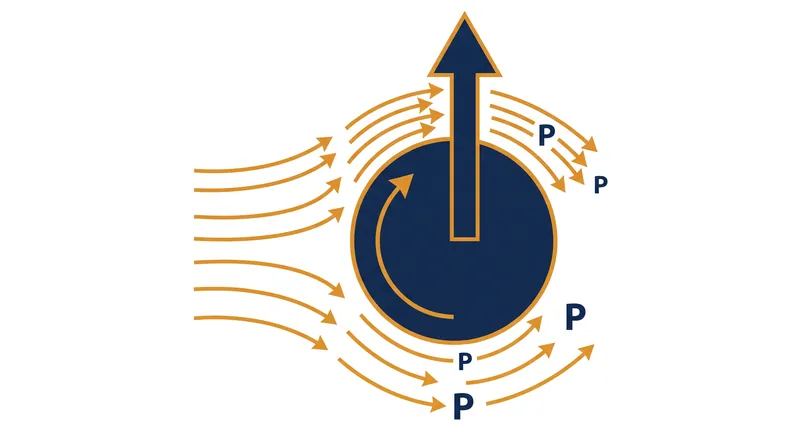 P
P
P
P
P