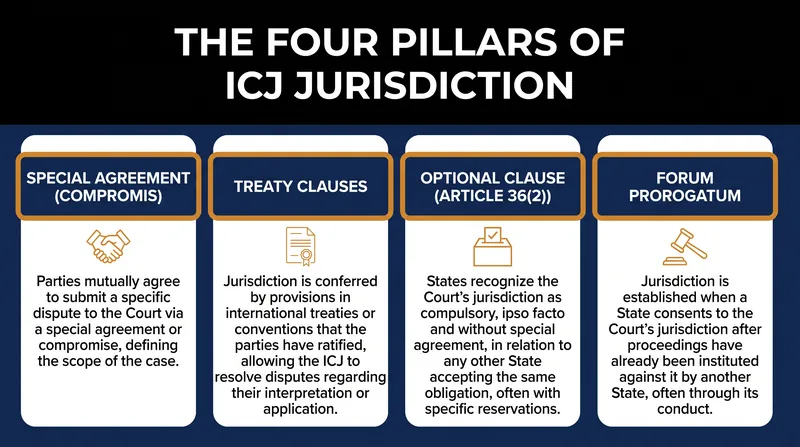 THE FOUR PILLARS OF ICJ JURISDICTION

SPECIAL AGREEMENT (COMPROMIS)

Parties mutually agree to submit a specific dispute to the Court via a special agreement or compromise, defining the scope of the case.

TREATY CLAUSES

Jurisdiction is conferred by provisions in international treaties or conventions that the parties have ratified, allowing the ICJ to resolve disputes regarding their interpretation or application.

OPTIONAL CLAUSE (ARTICLE 36(2))

States recognize the Court's jurisdiction as compulsory, ipso facto and without special agreement, in relation to any other State accepting the same obligation, often with specific reservations.

FORUM PROROGATUM

Jurisdiction is established when a State consents to the Court's jurisdiction after proceedings have already been instituted against it by another State, often through its conduct.