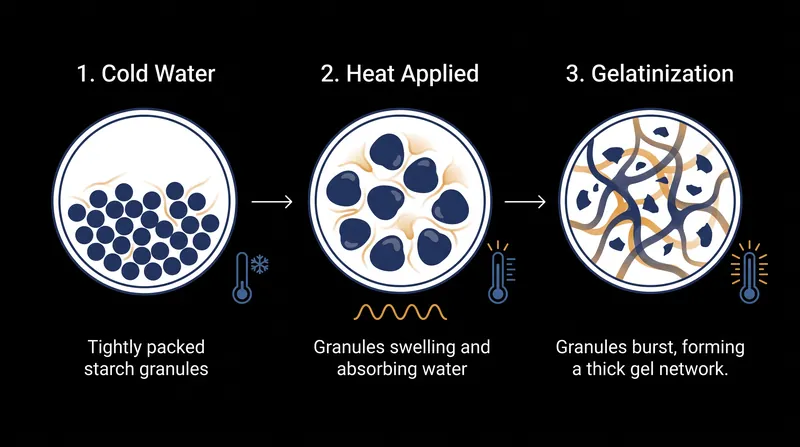 1. Cold Water

Tightly packed starch granules

2. Heat Applied

Granules swelling and absorbing water

3. Gelatinization

Granules burst, forming a thick gel network.