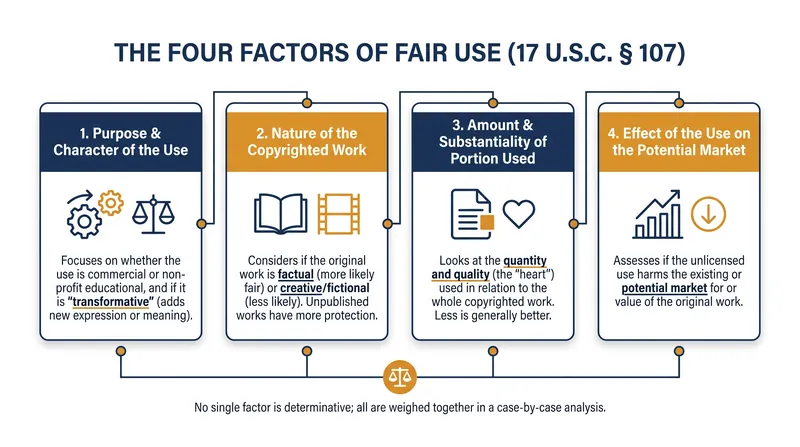 THE FOUR FACTORS OF FAIR USE (17 U.S.C. § 107)

1. Purpose & Character of the Use

Focuses on whether the use is commercial or non-profit educational, and if it is "transformative" (adds new expression or meaning).

2. Nature of the Copyrighted Work

Considers if the original work is factual (more likely fair) or creative/fictional (less likely). Unpublished works have more protection.

3. Amount & Substantiality of Portion Used

Looks at the quantity and quality (the "heart") used in relation to the whole copyrighted work. Less is generally better.

4. Effect of the Use on the Potential Market

Assesses if the unlicensed use harms the existing or potential market for or value of the original work.

No single factor is determinative; all are weighed together in a case-by-case analysis.