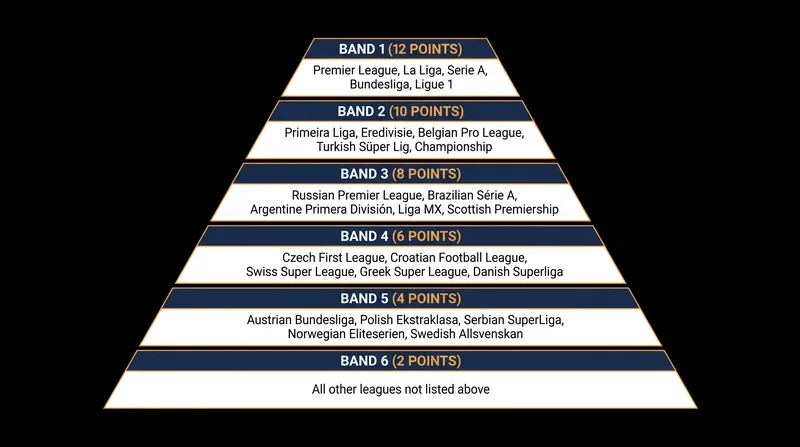 BAND 1 (12 POINTS)

Premier League, La Liga, Serie A, Bundesliga, Ligue 1

BAND 2 (10 POINTS)

Primeira Liga, Eredivisie, Belgian Pro League, Turkish Süper Lig, Championship

BAND 3 (8 POINTS)

Russian Premier League, Brazilian Série A, Argentine Primera División, Liga MX, Scottish Premiership

BAND 4 (6 POINTS)

Czech First League, Croatian Football League, Swiss Super League, Greek Super League, Danish Superliga

BAND 5 (4 POINTS)

Austrian Bundesliga, Polish Ekstraklasa, Serbian SuperLiga, Norwegian Eliteserien, Swedish Allsvenskan

BAND 6 (2 POINTS)

All other leagues not listed above