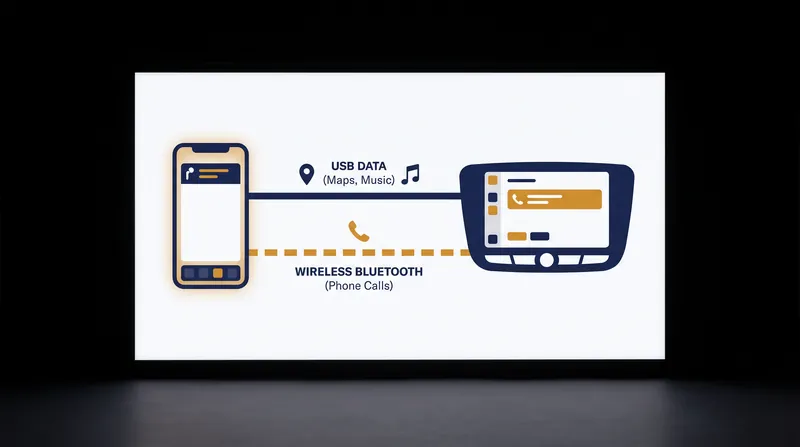 USB DATA
(Maps, Music)

WIRELESS BLUETOOTH
(Phone Calls)