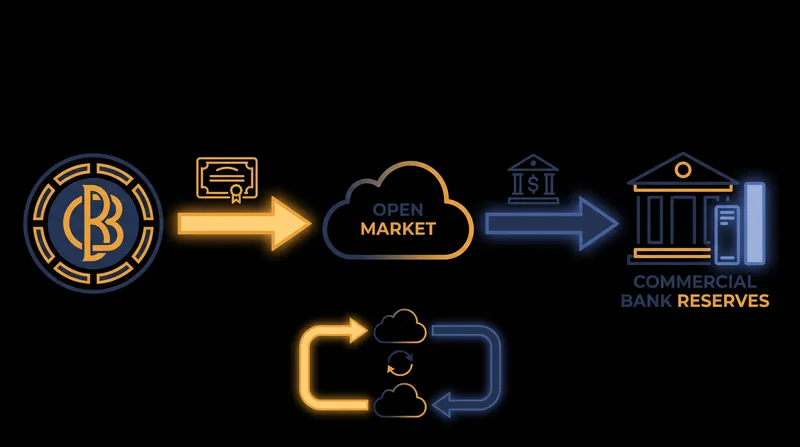 CB

OPEN
MARKET

$

COMMERCIAL
BANK RESERVES