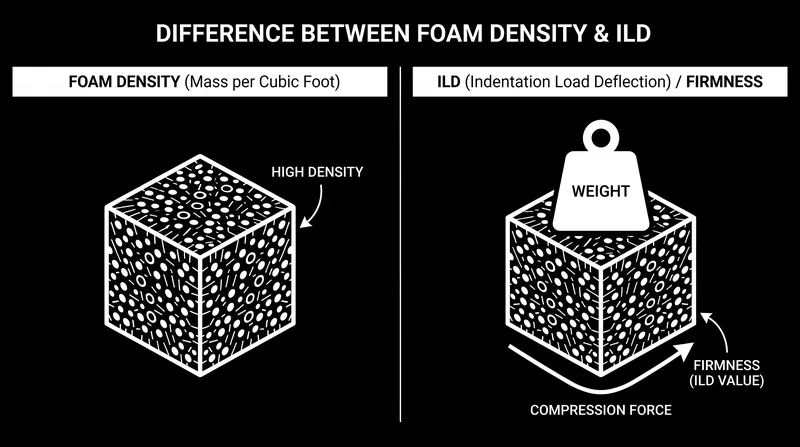 DIFFERENCE BETWEEN FOAM DENSITY & ILD

FOAM DENSITY (Mass per Cubic Foot)

HIGH DENSITY

ILD (Indentation Load Deflection) / FIRMNESS

WEIGHT

FIRMNESS (ILD VALUE)

COMPRESSION FORCE