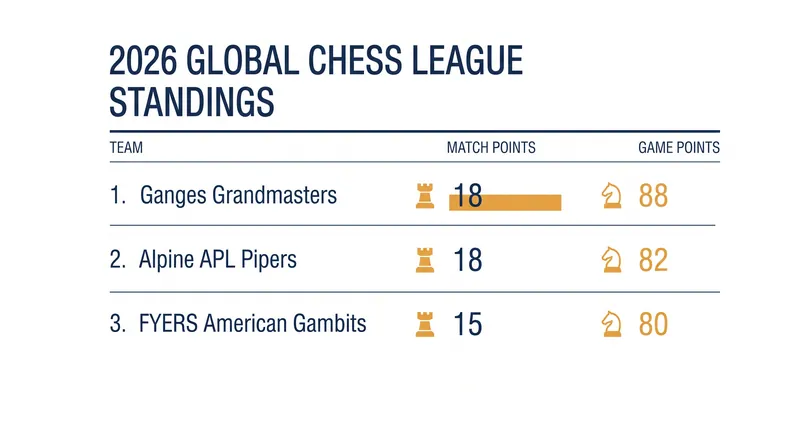 2026 GLOBAL CHESS LEAGUE STANDINGS

| TEAM | MATCH POINTS | GAME POINTS |
|---|---|---|
| 1. Ganges Grandmasters | 18 | 88 |
| 2. Alpine APL Pipers | 18 | 82 |
| 3. FYERS American Gambits | 15 | 80 |