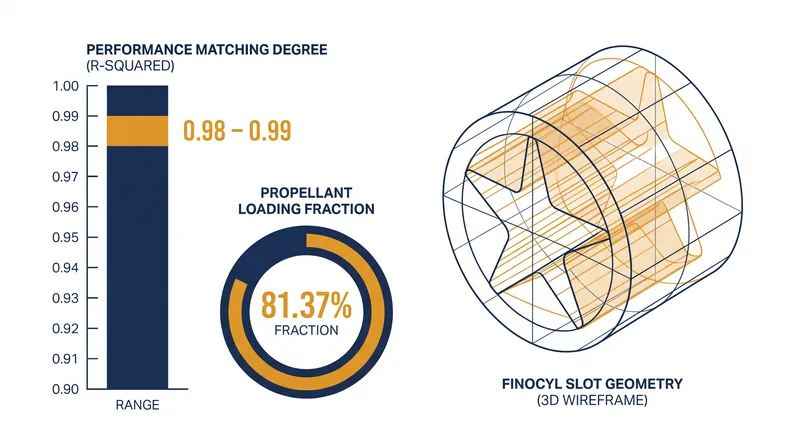 PERFORMANCE MATCHING DEGREE
(R-SQUARED)

1.00
0.99
0.98
0.97
0.96
0.95
0.94
0.93
0.92
0.91
0.90

0.98 – 0.99

RANGE

PROPELLANT
LOADING FRACTION

81.37%
FRACTION

FINOCYL SLOT GEOMETRY
(3D WIREFRAME)