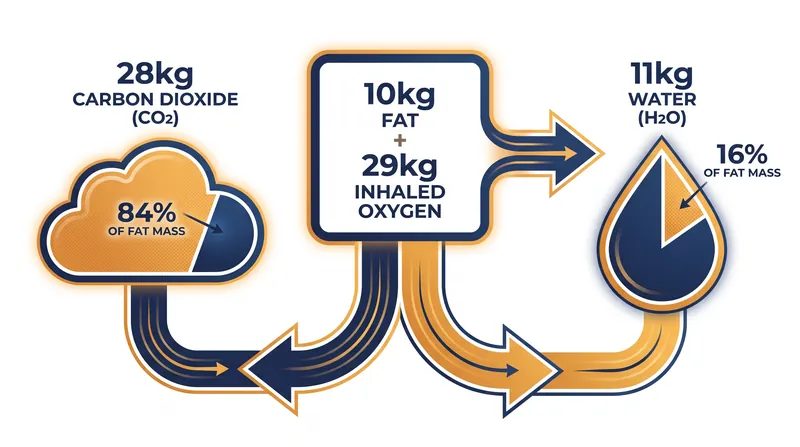 28kg
CARBON DIOXIDE
($CO_2$)

84%
OF FAT MASS

10kg
FAT
+
29kg
INHALED
OXYGEN

11kg
WATER
($H_2O$)

16%
OF FAT MASS