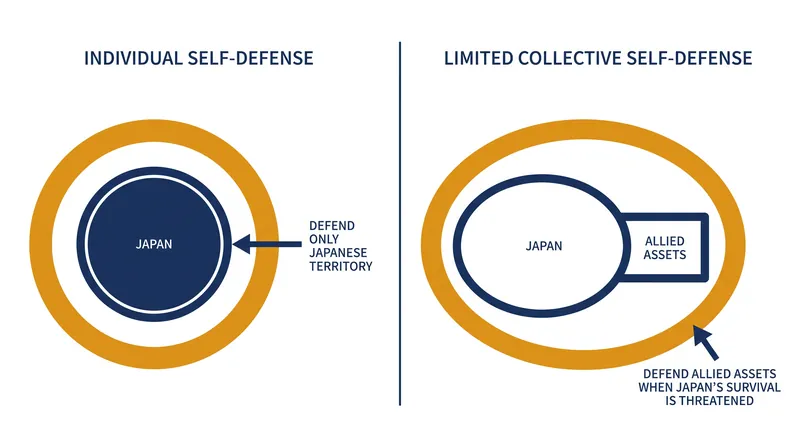 INDIVIDUAL SELF-DEFENSE

JAPAN

DEFEND ONLY JAPANESE TERRITORY

LIMITED COLLECTIVE SELF-DEFENSE

JAPAN

ALLIED ASSETS

DEFEND ALLIED ASSETS WHEN JAPAN'S SURVIVAL IS THREATENED