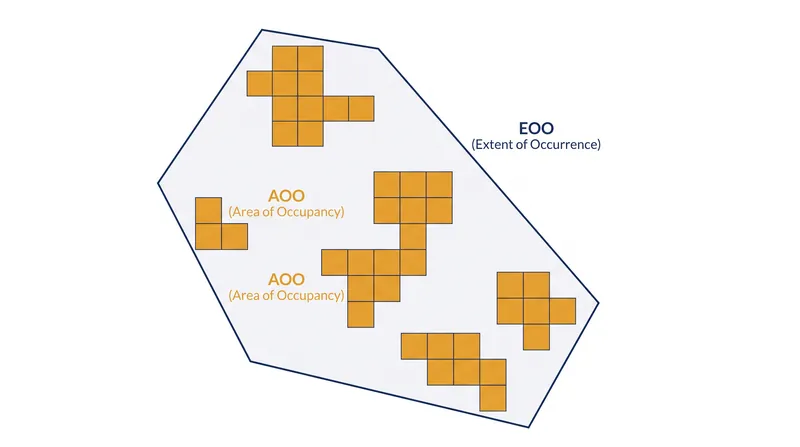 EOO
(Extent of Occurrence)

AOO
(Area of Occupancy)

AOO
(Area of Occupancy)