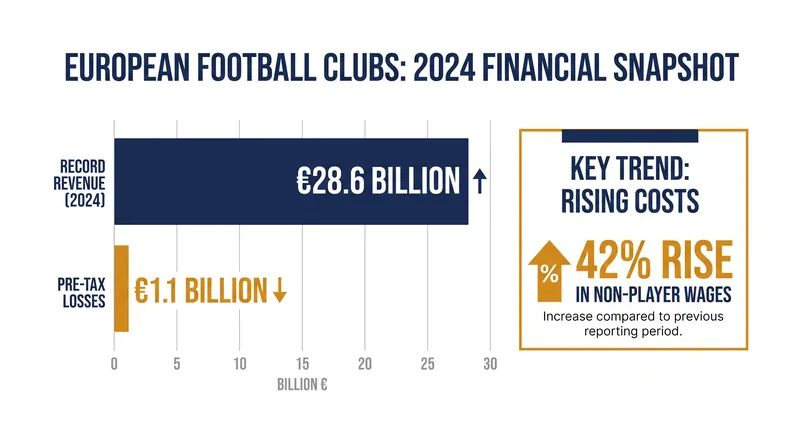 EUROPEAN FOOTBALL CLUBS: 2024 FINANCIAL SNAPSHOT

RECORD REVENUE (2024)

€28.6 BILLION ↑

PRE-TAX LOSSES

€1.1 BILLION ↓

0 5 10 15 20 25 30

BILLION €

KEY TREND: RISING COSTS

%

42% RISE

IN NON-PLAYER WAGES

Increase compared to previous reporting period.