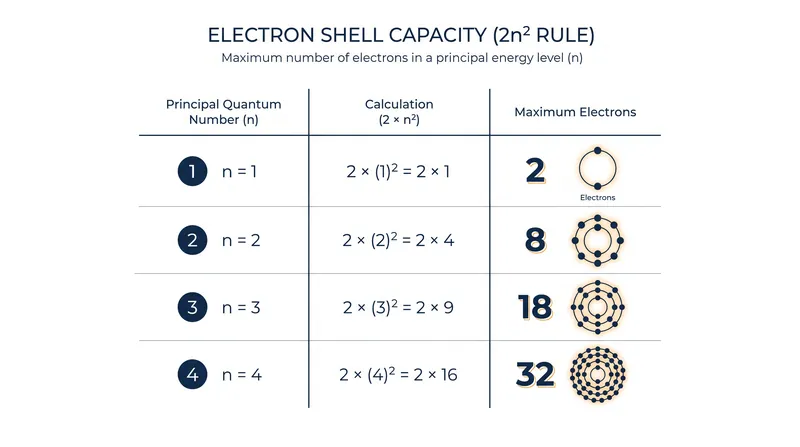 ELECTRON SHELL CAPACITY ($2n^2$ RULE)
Maximum number of electrons in a principal energy level (n)

| Principal Quantum Number (n) | Calculation ($2 \times n^2$) | Maximum Electrons |
|---|---|---|
| 1 n = 1 | $2 \times (1)^2 = 2 \times 1$ | 2 Electrons |
| 2 n = 2 | $2 \times (2)^2 = 2 \times 4$ | 8 |
| 3 n = 3 | $2 \times (3)^2 = 2 \times 9$ | 18 |
| 4 n = 4 | $2 \times (4)^2 = 2 \times 16$ | 32 |