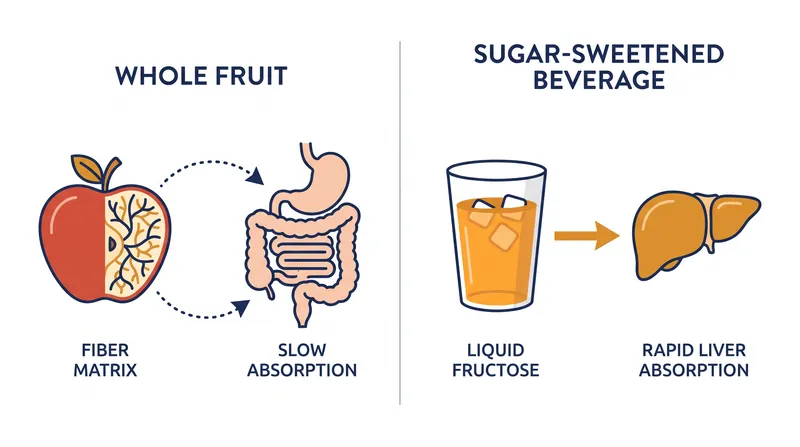 WHOLE FRUIT

FIBER MATRIX

SLOW ABSORPTION

SUGAR-SWEETENED BEVERAGE

LIQUID FRUCTOSE

RAPID LIVER ABSORPTION