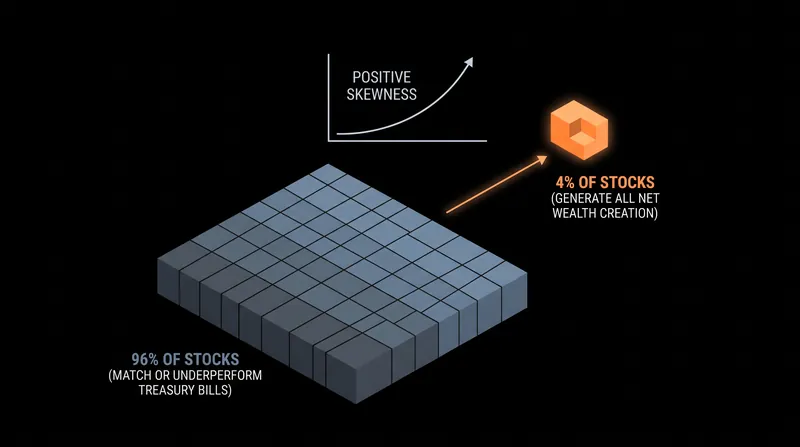 POSITIVE SKEWNESS

4% OF STOCKS
(GENERATE ALL NET WEALTH CREATION)

96% OF STOCKS
(MATCH OR UNDERPERFORM TREASURY BILLS)