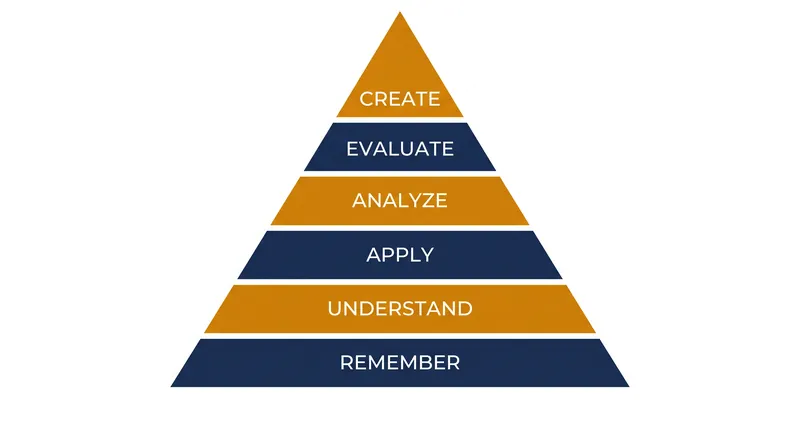 CREATE
EVALUATE
ANALYZE
APPLY
UNDERSTAND
REMEMBER