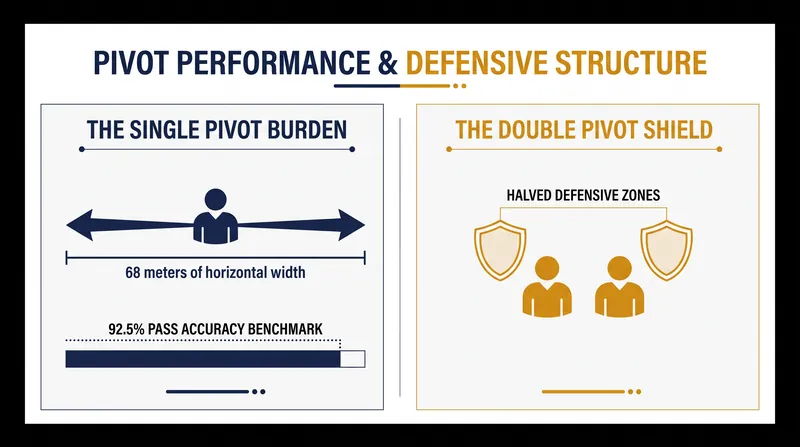 PIVOT PERFORMANCE & DEFENSIVE STRUCTURE

THE SINGLE PIVOT BURDEN

68 meters of horizontal width

92.5% PASS ACCURACY BENCHMARK

THE DOUBLE PIVOT SHIELD

HALVED DEFENSIVE ZONES