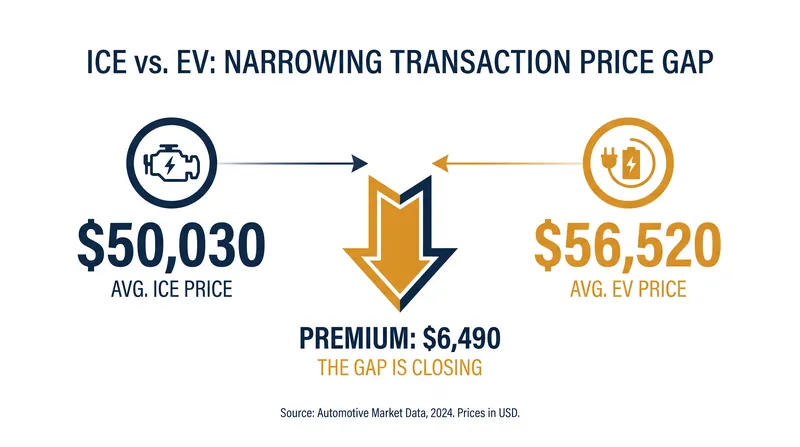 ICE vs. EV: NARROWING TRANSACTION PRICE GAP

\$50,030
AVG. ICE PRICE

\$56,520
AVG. EV PRICE

PREMIUM: \$6,490
THE GAP IS CLOSING

Source: Automotive Market Data, 2024. Prices in USD.