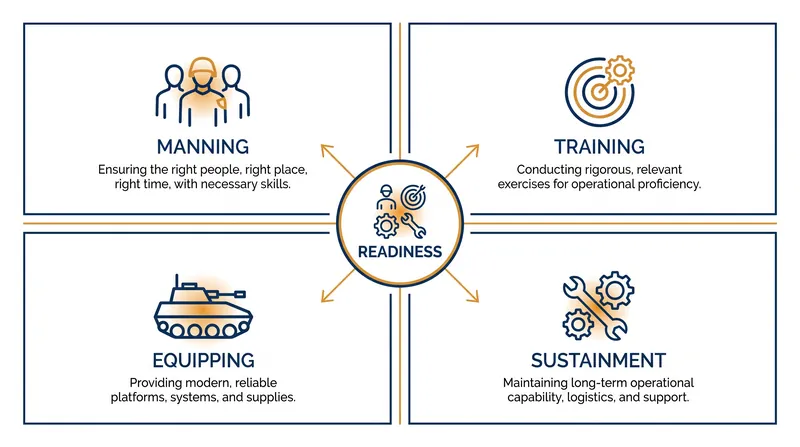 MANNING

Ensuring the right people, right place, right time, with necessary skills.

TRAINING

Conducting rigorous, relevant exercises for operational proficiency.

READINESS

EQUIPPING

Providing modern, reliable platforms, systems, and supplies.

SUSTAINMENT

Maintaining long-term operational capability, logistics, and support.