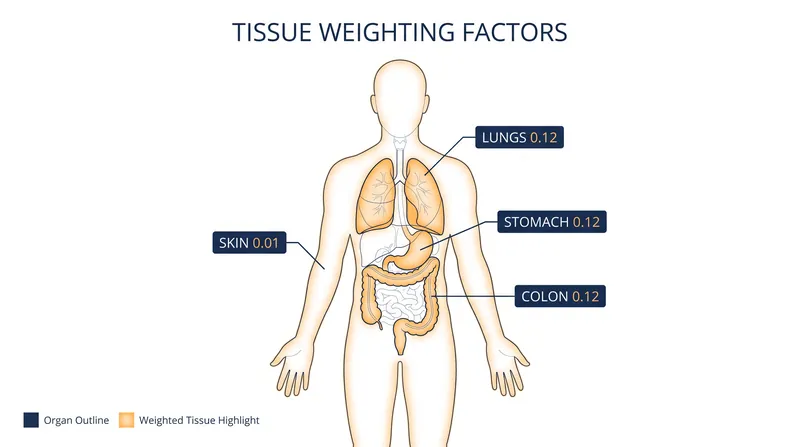 TISSUE WEIGHTING FACTORS

LUNGS 0.12

STOMACH 0.12

SKIN 0.01

COLON 0.12

Organ Outline
Weighted Tissue Highlight