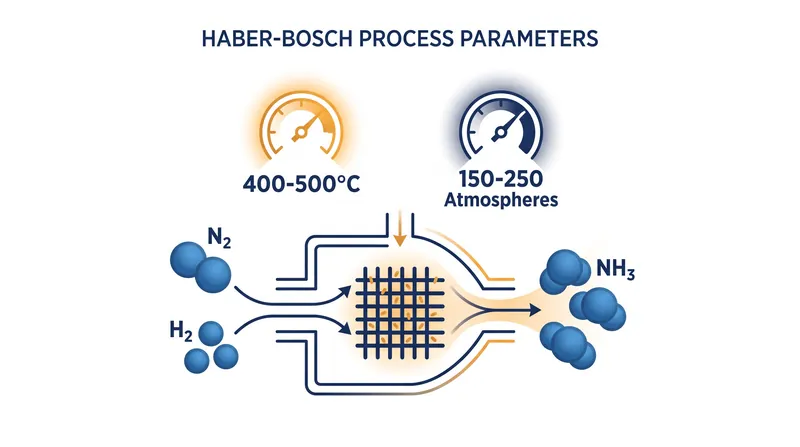 HABER-BOSCH PROCESS PARAMETERS

400-500°C

150-250
Atmospheres

$N_2$

$H_2$

$NH_3$