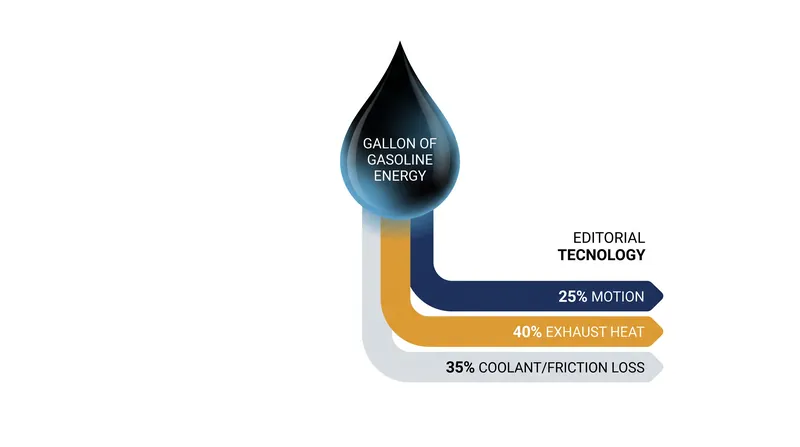 GALLON OF GASOLINE ENERGY

EDITORIAL
TECNOLOGY

25% MOTION

40% EXHAUST HEAT

35% COOLANT/FRICTION LOSS