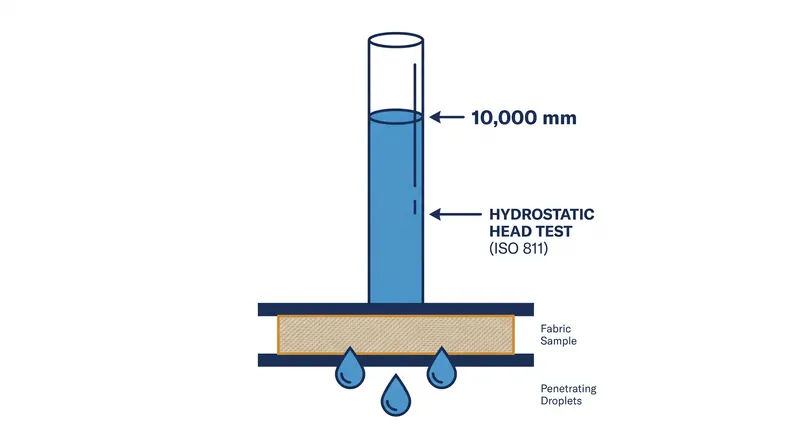 10,000 mm

HYDROSTATIC HEAD TEST (ISO 811)

Fabric Sample

Penetrating Droplets