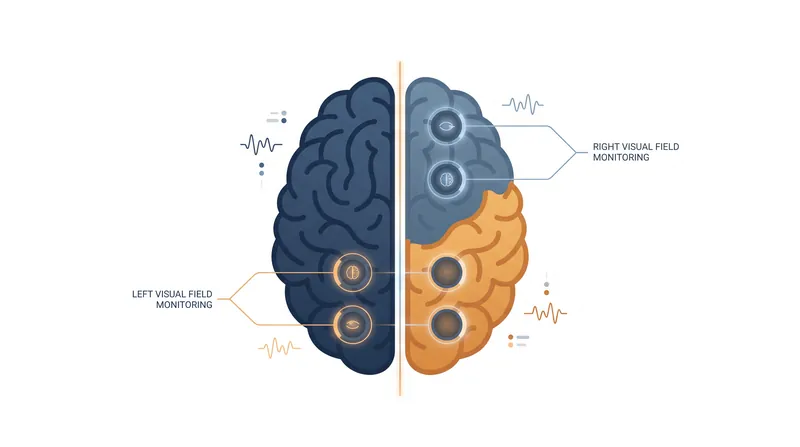 RIGHT VISUAL FIELD
MONITORING

LEFT VISUAL FIELD
MONITORING