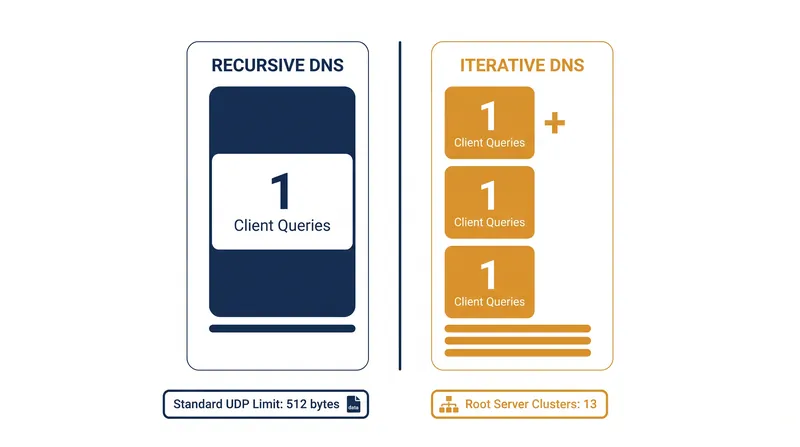 RECURSIVE DNS

1
Client Queries

Standard UDP Limit: 512 bytes data

ITERATIVE DNS

1
Client Queries

+

1
Client Queries

1
Client Queries

Root Server Clusters: 13