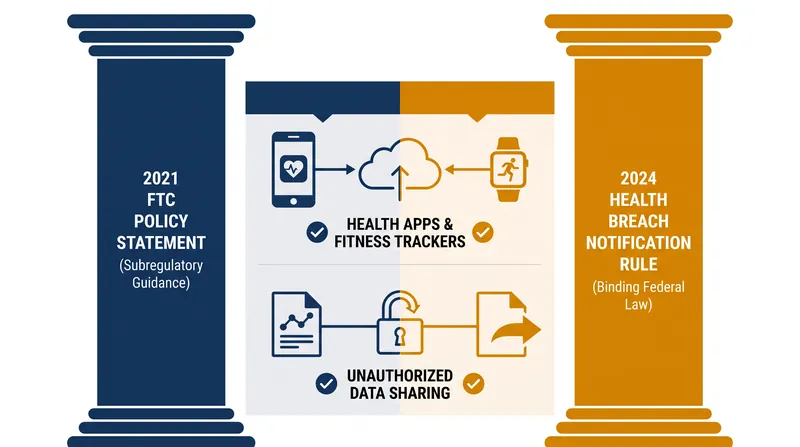 2021 FTC POLICY STATEMENT
(Subregulatory Guidance)

HEALTH APPS & FITNESS TRACKERS

UNAUTHORIZED DATA SHARING

2024 HEALTH BREACH NOTIFICATION RULE
(Binding Federal Law)