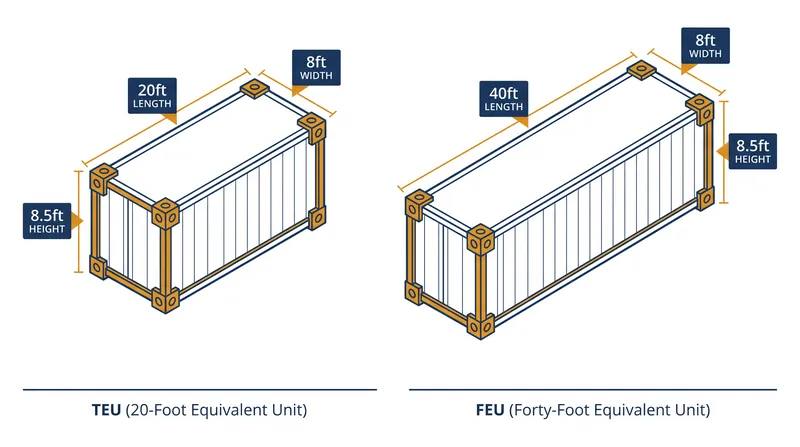 20ft
LENGTH

8ft
WIDTH

8.5ft
HEIGHT

TEU (20-Foot Equivalent Unit)

40ft
LENGTH

8ft
WIDTH

8.5ft
HEIGHT

FEU (Forty-Foot Equivalent Unit)