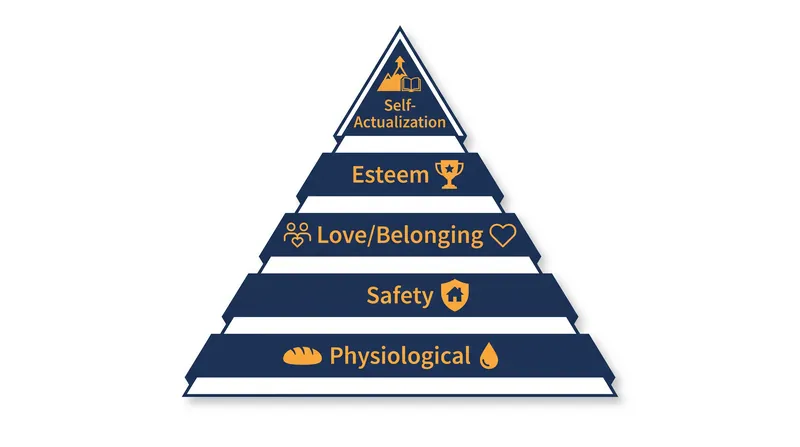 Self-Actualization

Esteem

Love/Belonging

Safety

Physiological