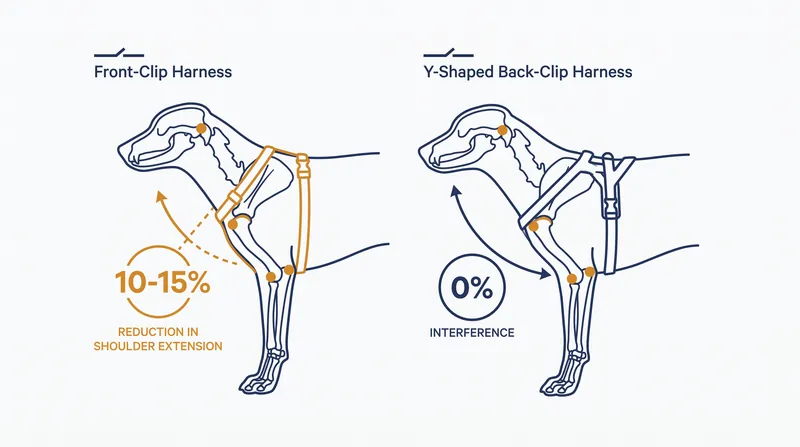 Front-Clip Harness

10-15%

REDUCTION IN SHOULDER EXTENSION

Y-Shaped Back-Clip Harness

0%

INTERFERENCE