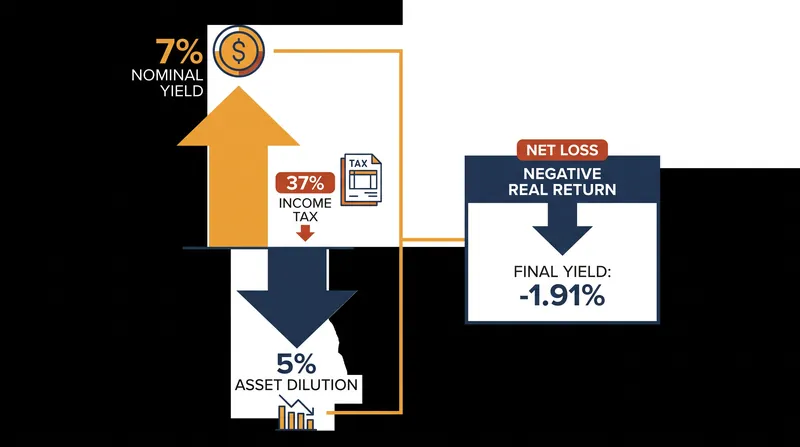 7%
NOMINAL
YIELD

$

37%
INCOME
TAX

TAX

5%
ASSET DILUTION

NET LOSS
NEGATIVE
REAL RETURN

FINAL YIELD:
-1.91%