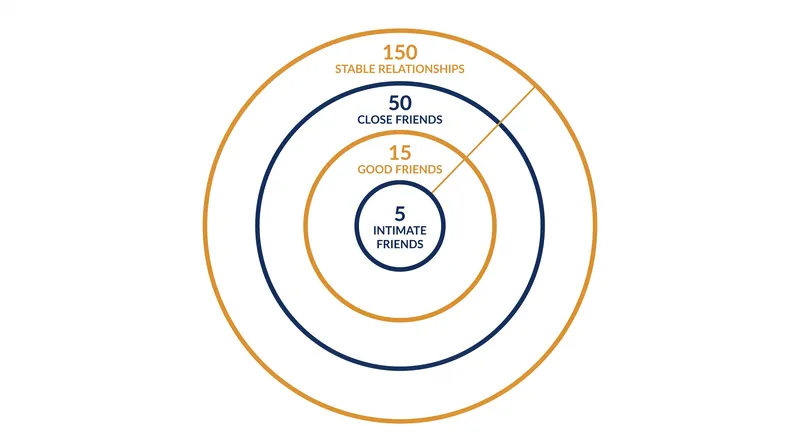 150
STABLE RELATIONSHIPS

50
CLOSE FRIENDS

15
GOOD FRIENDS

5
INTIMATE FRIENDS