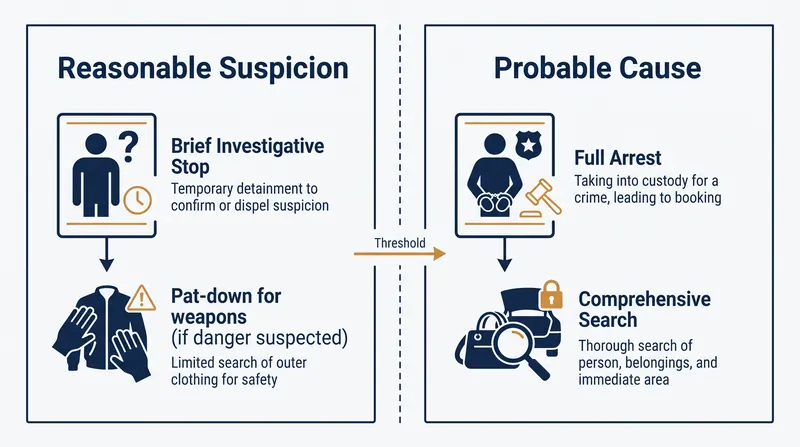 Reasonable Suspicion

Brief Investigative Stop
Temporary detainment to confirm or dispel suspicion

Pat-down for weapons (if danger suspected)
Limited search of outer clothing for safety

Threshold

Probable Cause

Full Arrest
Taking into custody for a crime, leading to booking

Comprehensive Search
Thorough search of person, belongings, and immediate area